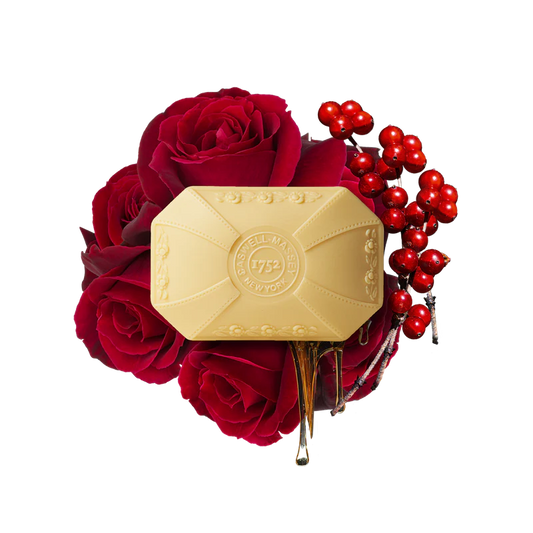 CASWELL-MASSEY
1752
NEW YORK