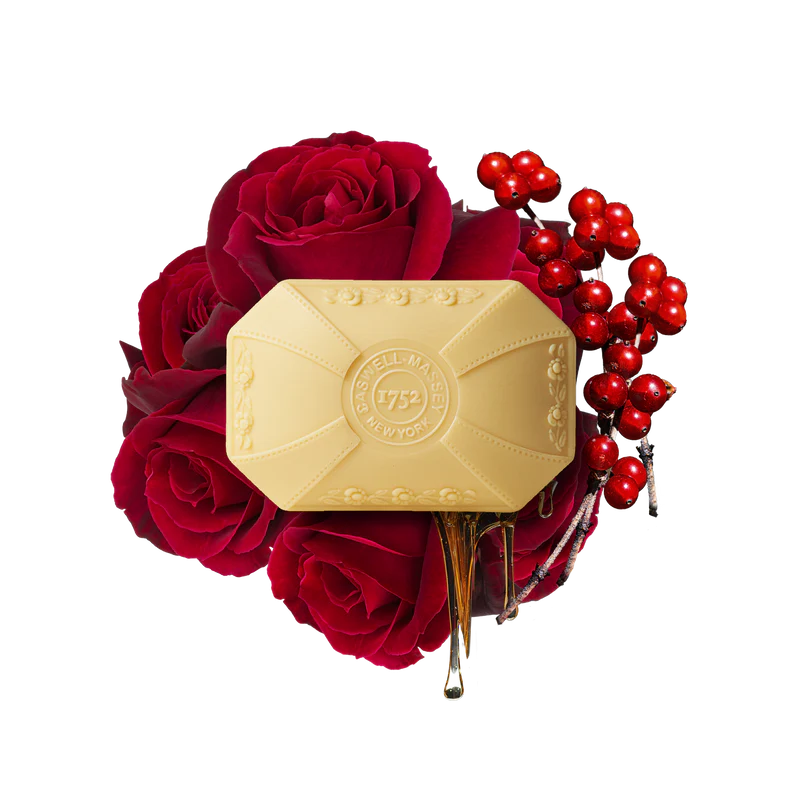 CASWELL-MASSEY
1752
NEW YORK