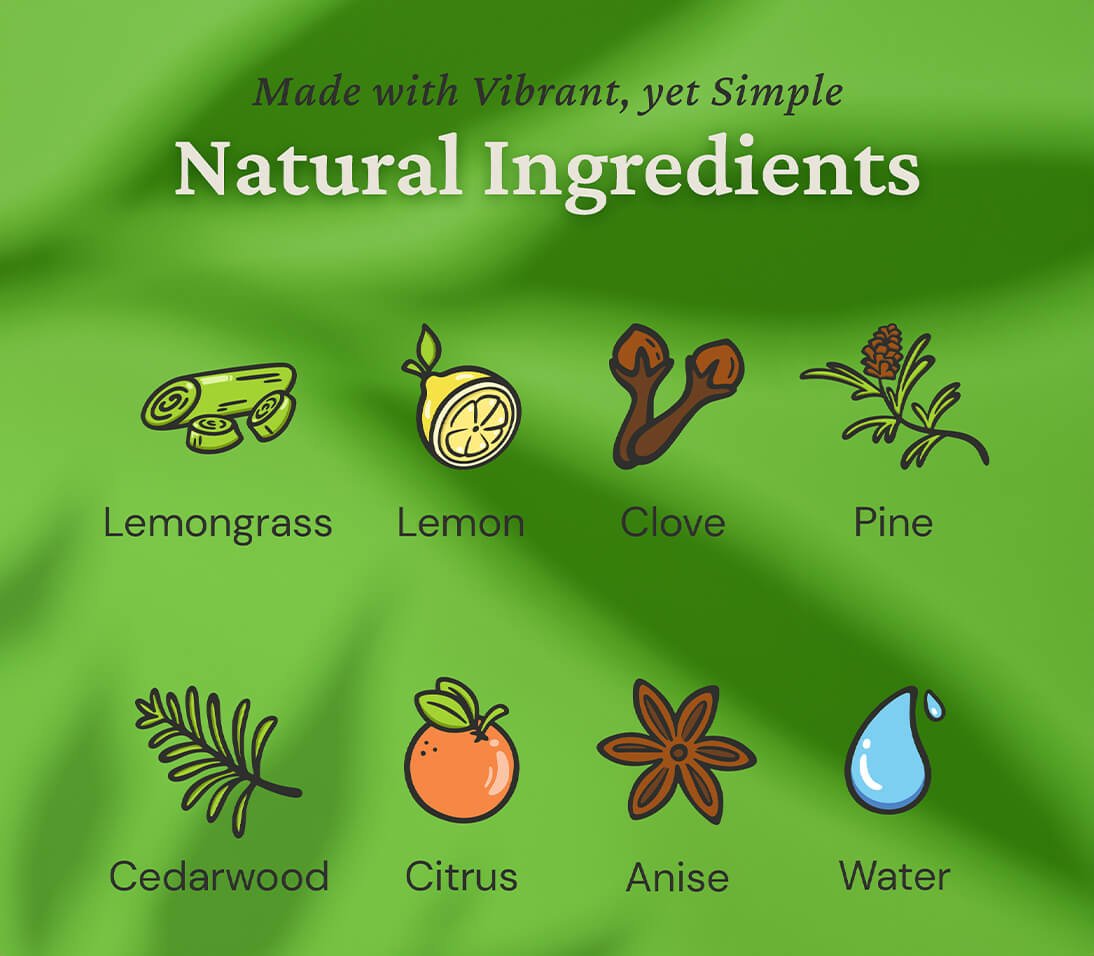 Made with Vibrant, yet Simple
Natural Ingredients

Lemongrass Lemon Clove Pine

Cedarwood Citrus Anise Water