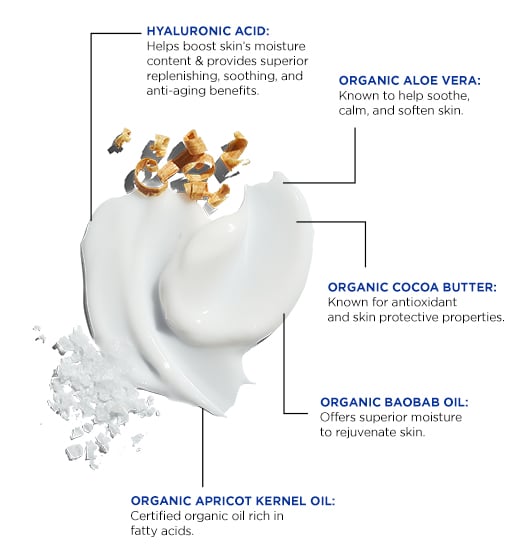 HYALURONIC ACID:
Helps boost skin's moisture content & provides superior replenishing, soothing, and anti-aging benefits.

ORGANIC ALOE VERA:
Known to help soothe, calm, and soften skin.

ORGANIC COCOA BUTTER:
Known for antioxidant and skin protective properties.

ORGANIC BAOBAB OIL:
Offers superior moisture to rejuvenate skin.

ORGANIC APRICOT KERNEL OIL:
Certified organic oil rich in fatty acids.